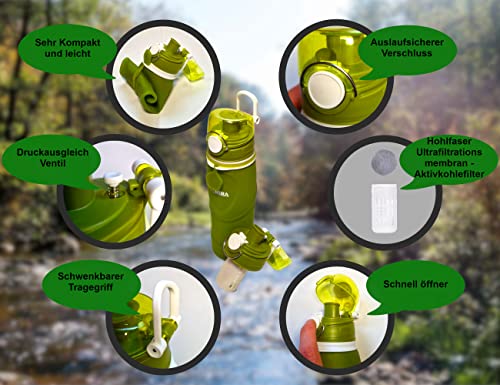 Sehr Kompakt und leicht

Auslaufsicherer Verschluss

Druckausgleich Ventil

Hohlfaser Ultrafiltrations membran - Aktivkohlefilter

Schwenkbarer Tragegriff

Schnell öffner