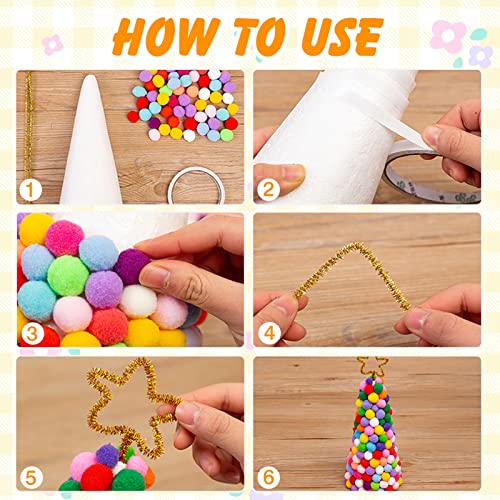 HOW TO USE

1

2

3

4

5

6