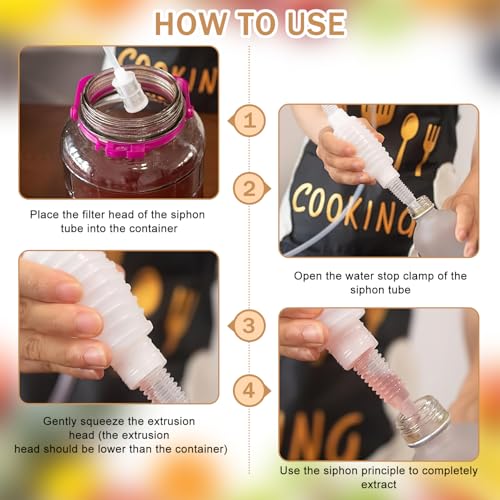 HOW TO USE

COOKIN

1

Place the filter head of the siphon tube into the container

2

COOKING

Open the water stop clamp of the siphon tube

3

Gently squeeze the extrusion head (the extrusion head should be lower than the container)

4

ING

Use the siphon principle to completely extract