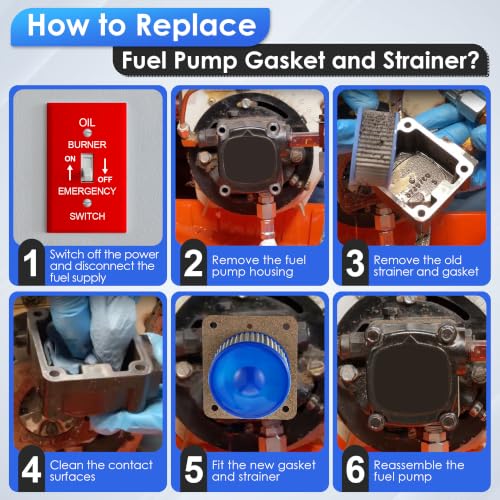 How to Replace
Fuel Pump Gasket and Strainer?

OIL
BURNER
ON
OFF
EMERGENCY
SWITCH

1 Switch off the power and disconnect the fuel supply

2 Remove the fuel pump housing

3 Remove the old strainer and gasket

4 Clean the contact surfaces

5 Fit the new gasket and strainer

6 Reassemble the fuel pump