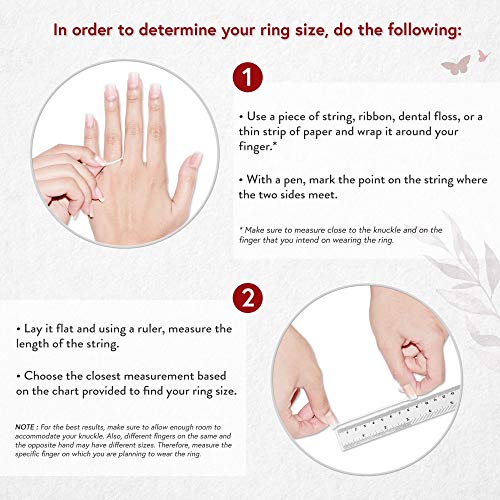 In order to determine your ring size, do the following:

1

• Use a piece of string, ribbon, dental floss, or a thin strip of paper and wrap it around your finger.*

• With a pen, mark the point on the string where the two sides meet.

* Make sure to measure close to the knuckle and on the finger that you intend on wearing the ring.

2

• Lay it flat and using a ruler, measure the length of the string.

• Choose the closest measurement based on the chart provided to find your ring size.

NOTE : For the best results, make sure to allow enough room to accommodate your knuckle. Also, different fingers on the same and the opposite hand may have different sizes. Therefore, measure the specific finger on which you are planning to wear the ring.