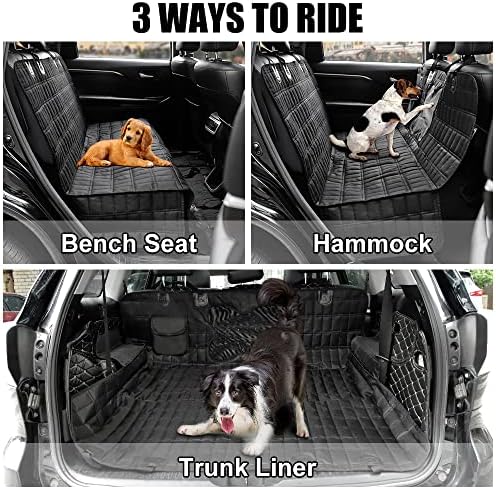 3 WAYS TO RIDE

Bench Seat

Hammock

Trunk Liner