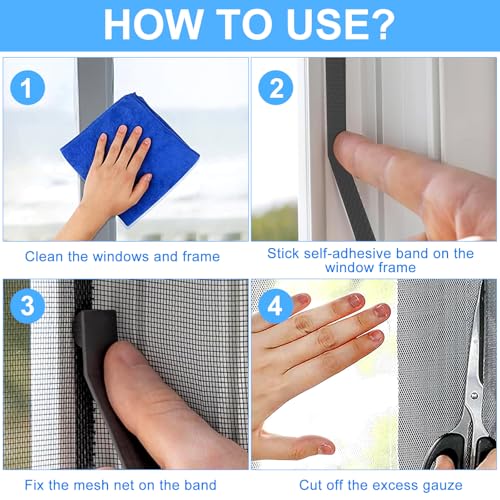 HOW TO USE?

1

Clean the windows and frame

2

Stick self-adhesive band on the window frame

3

Fix the mesh net on the band

4

Cut off the excess gauze