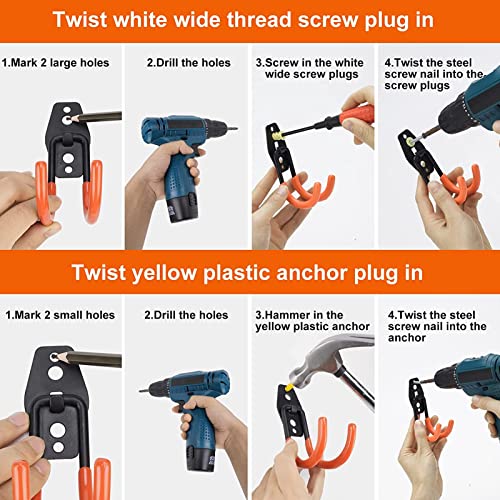 Twist white wide thread screw plug in

1.Mark 2 large holes

2.Drill the holes

3.Screw in the white wide screw plugs

4.Twist the steel screw nail into the screw plugs

Twist yellow plastic anchor plug in

1.Mark 2 small holes

2.Drill the holes

3.Hammer in the yellow plastic anchor

4.Twist the steel screw nail into the anchor