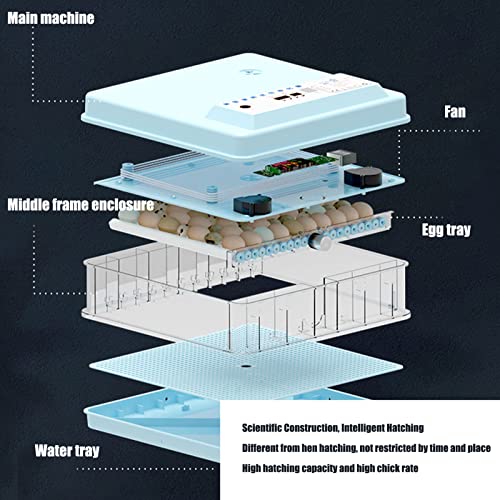 Main machine

Fan

Middle frame enclosure

Egg tray

Water tray

Scientific Construction, Intelligent Hatching

Different from hen hatching, not restricted by time and place

High hatching capacity and high chick rate