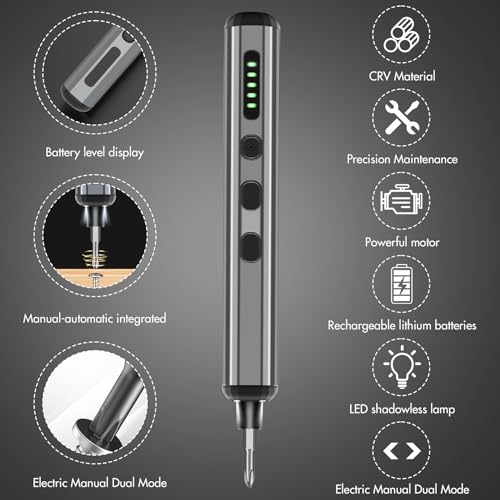 Battery level display

Manual-automatic integrated

Electric Manual Dual Mode

CRV Material

Precision Maintenance

Powerful motor

Rechargeable lithium batteries

LED shadowless lamp

Electric Manual Dual Mode