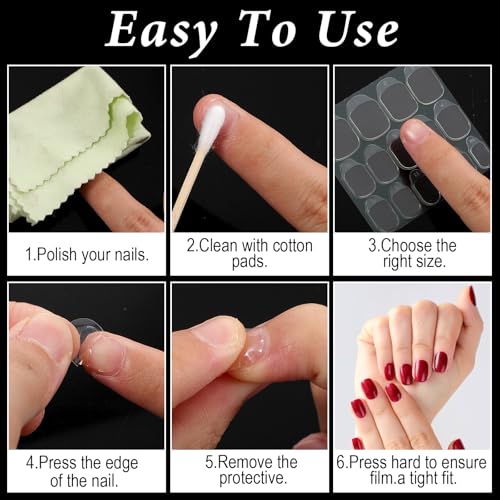 Easy To Use

1.Polish your nails.

2.Clean with cotton pads.

3.Choose the right size.

4.Press the edge of the nail.

5.Remove the protective.

6.Press hard to ensure film.a tight fit.