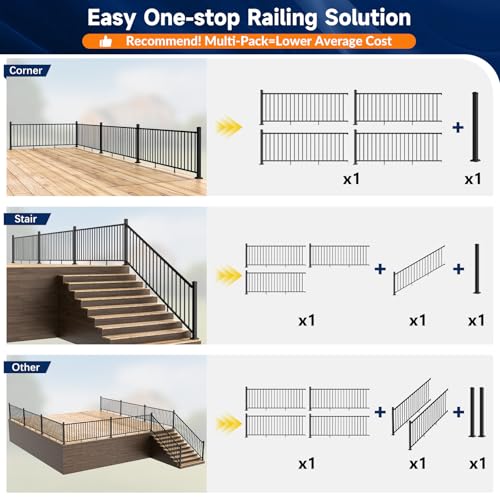 Easy One-stop Railing Solution

Recommend! Multi-Pack=Lower Average Cost

Corner

+

x1

x1

Stair

+

+

x1

x1

x1

Other

+

+

x1

x1

x1