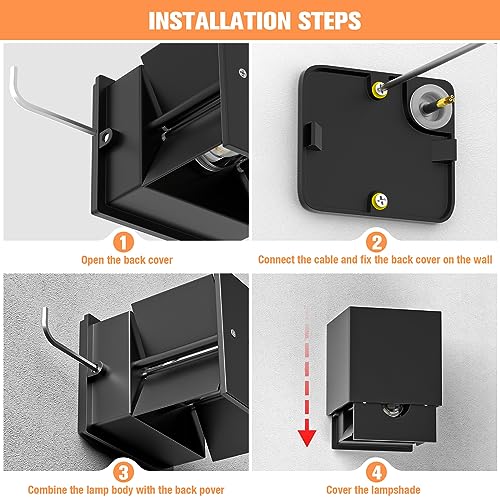 INSTALLATION STEPS

1
Open the back cover

2
Connect the cable and fix the back cover on the wall

3
Combine the lamp body with the back pover

4
Cover the lampshade