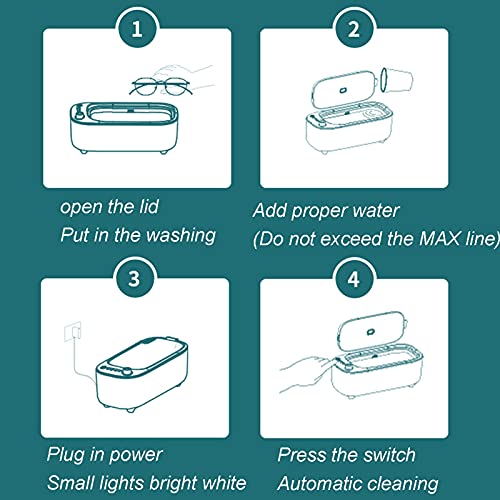 1

open the lid
Put in the washing

2

Add proper water
(Do not exceed the MAX line)

3

Plug in power
Small lights bright white

4

Press the switch
Automatic cleaning