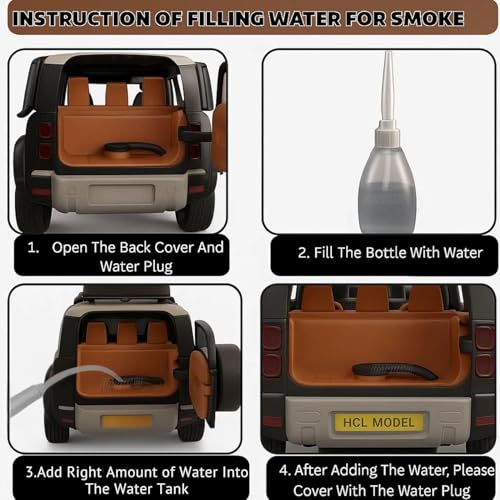 INSTRUCTION OF FILLING WATER FOR SMOKE

1. Open The Back Cover And Water Plug

2. Fill The Bottle With Water

3.Add Right Amount of Water Into The Water Tank

HCL MODEL

4. After Adding The Water, Please Cover With The Water Plug