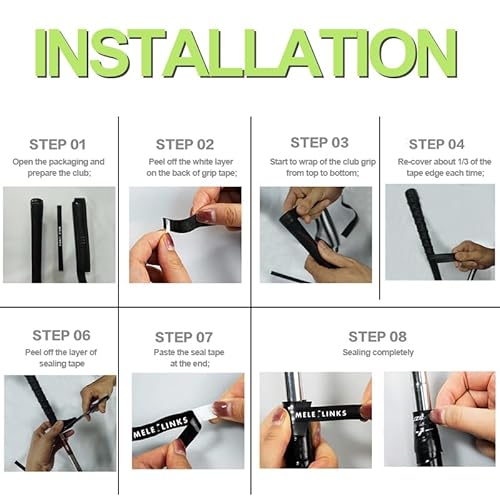 INSTALLATION

STEP 01
Open the packaging and prepare the club;

MELE LINKS

STEP 02
Peel off the white layer on the back of grip tape;

STEP 03
Start to wrap of the club grip from top to bottom;

STEP 04
Re-cover about 1/3 of the tape edge each time;

STEP 06
Peel off the layer of sealing tape

STEP 07
Paste the seal tape at the end;

MELE LINKS

STEP 08
Sealing completely

MELE LINKS