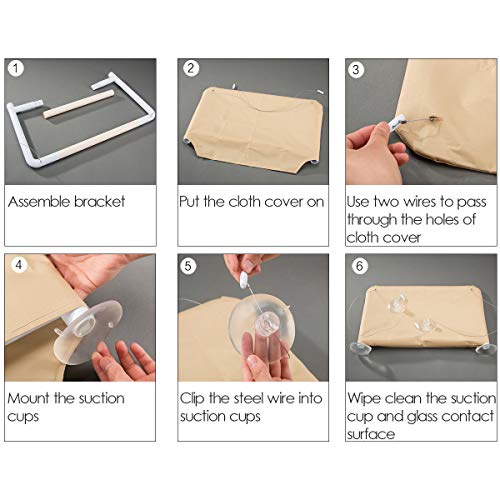 1

Assemble bracket

2

Put the cloth cover on

3

Use two wires to pass through the holes of cloth cover

4

Mount the suction cups

5

Clip the steel wire into suction cups

6

Wipe clean the suction cup and glass contact surface