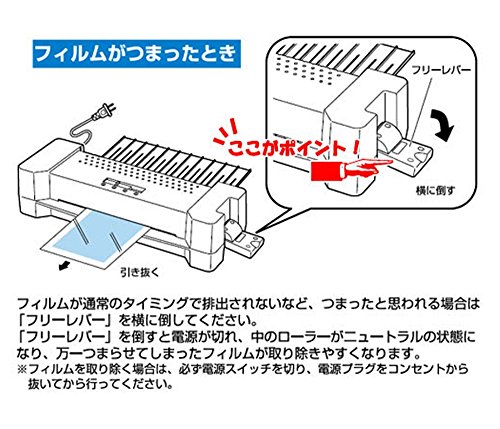 フィルムがつまったとき

フリーレバー

ここがポイント！

横に倒す

引き抜く

フィルムが通常のタイミングで排出されないなど、つまったと思われる場合は「フリーレバー」を横に倒してください。
「フリーレバー」を倒すと電源が切れ、中のローラーがニュートラルの状態になり、万一つまらせてしまったフィルムが取り除きやすくなります。
※フィルムを取り除く場合は、必ず電源スイッチを切り、電源プラグをコンセントから抜いてから行ってください。