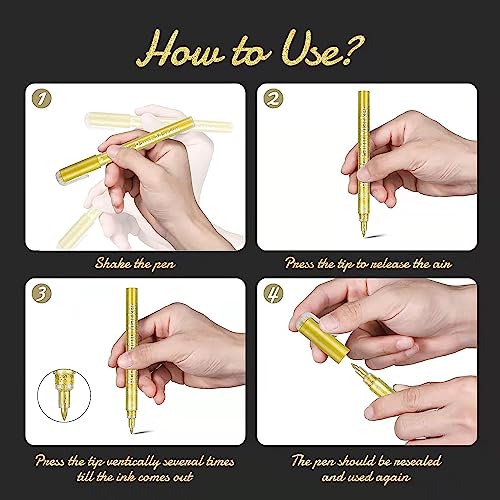 How to Use?

1

Shake the pen

2

Press the tip to release the air

3

Press the tip vertically several times till the ink comes out

4

The pen should be resealed and used again