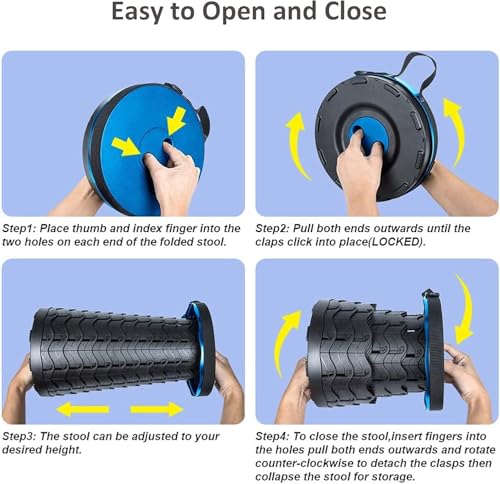 Easy to Open and Close

Step1: Place thumb and index finger into the two holes on each end of the folded stool.

Step2: Pull both ends outwards until the claps click into place(LOCKED).

Step3: The stool can be adjusted to your desired height.

Step4: To close the stool,insert fingers into the holes pull both ends outwards and rotate counter-clockwise to detach the clasps then collapse the stool for storage.