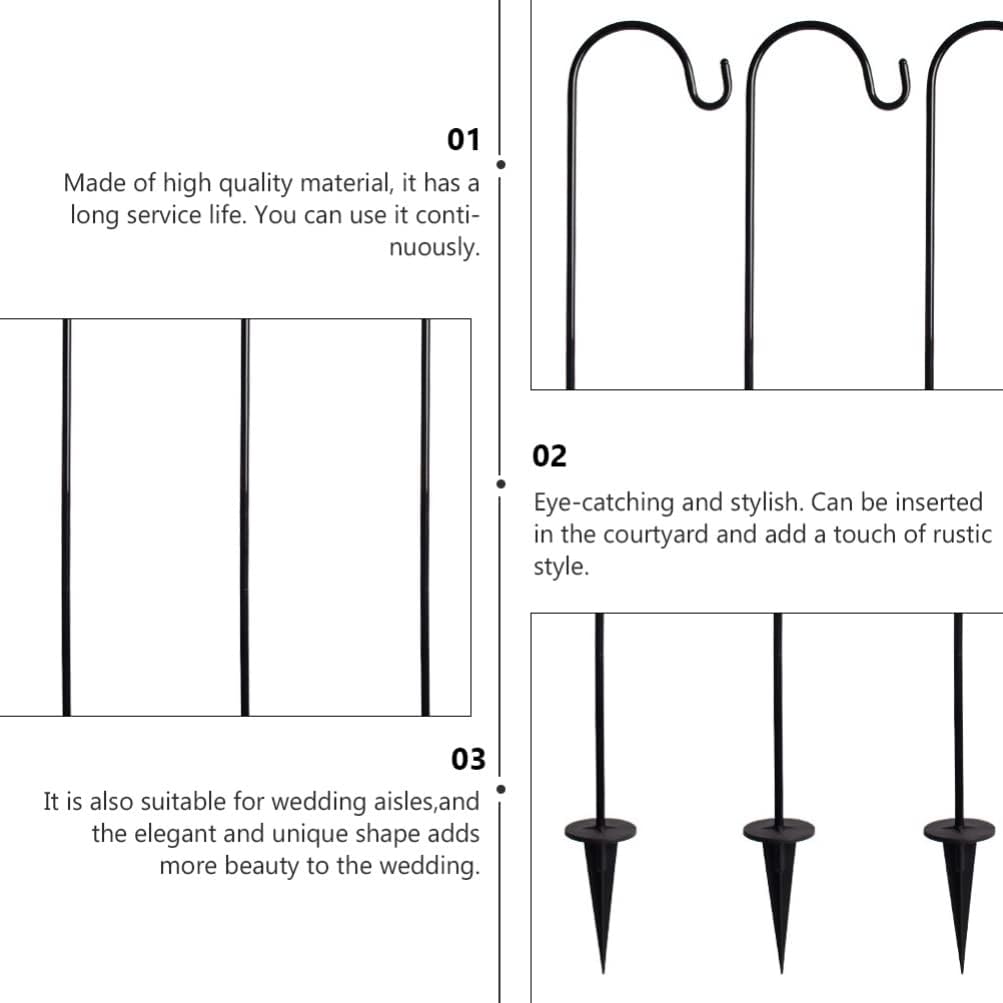 01

Made of high quality material, it has a long service life. You can use it continuously.

02

Eye-catching and stylish. Can be inserted in the courtyard and add a touch of rustic style.

03

It is also suitable for wedding aisles,and the elegant and unique shape adds more beauty to the wedding.