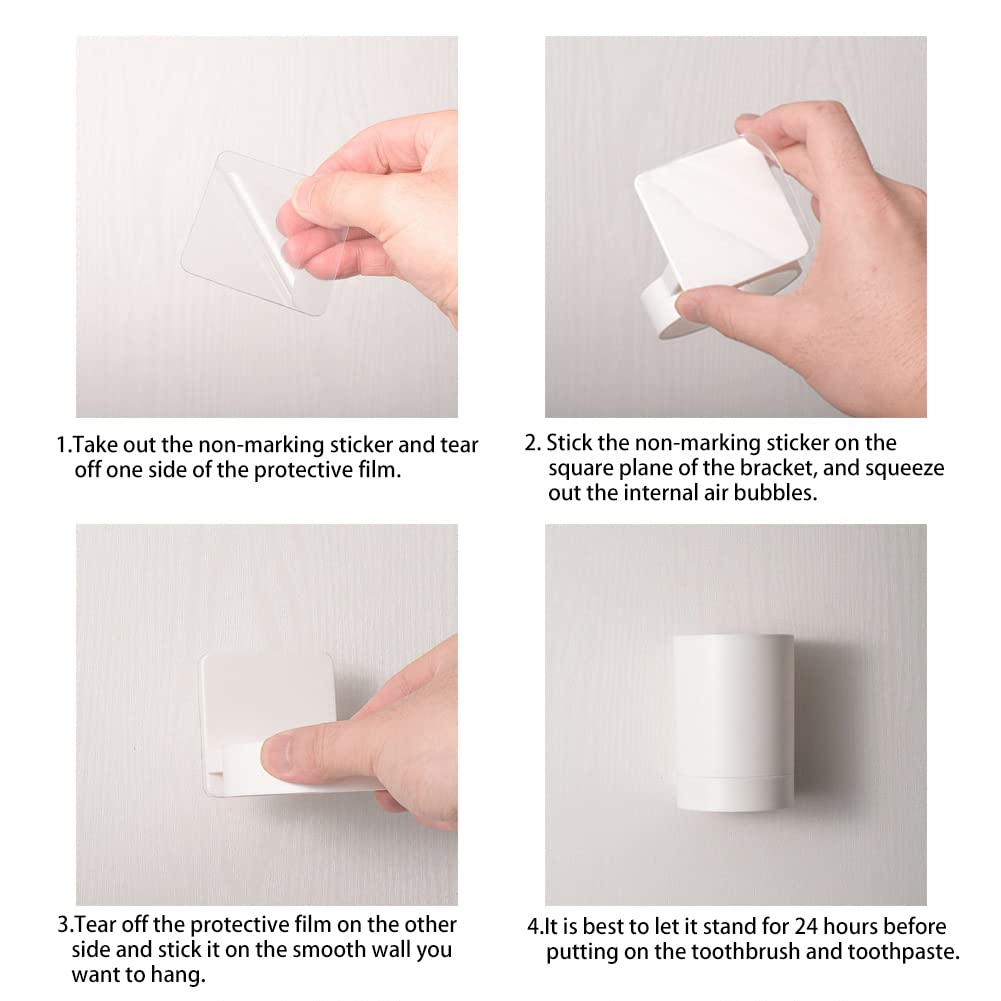 1.Take out the non-marking sticker and tear off one side of the protective film.

2. Stick the non-marking sticker on the square plane of the bracket, and squeeze out the internal air bubbles.

3.Tear off the protective film on the other side and stick it on the smooth wall you want to hang.

4.It is best to let it stand for 24 hours before putting on the toothbrush and toothpaste.