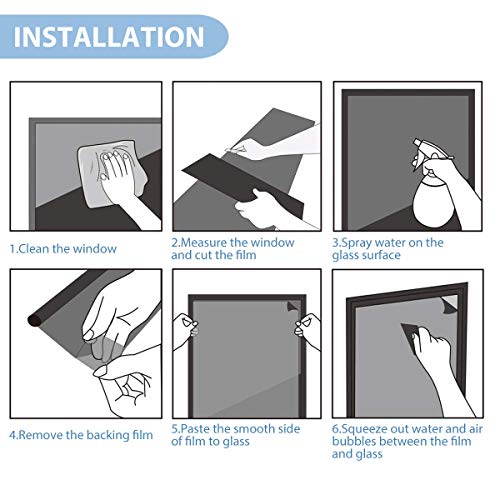 INSTALLATION

1.Clean the window

2.Measure the window and cut the film

3.Spray water on the glass surface

4.Remove the backing film

5.Paste the smooth side of film to glass

6.Squeeze out water and air bubbles between the film and glass