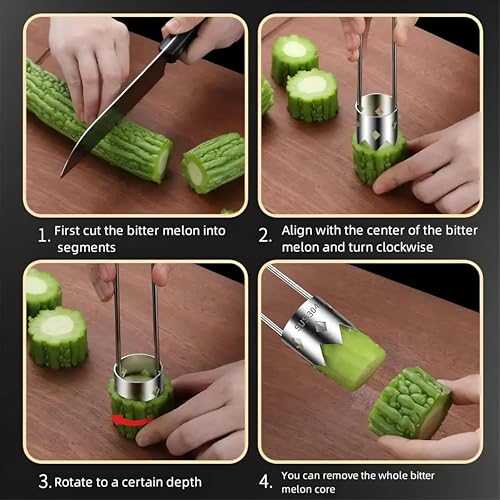 1. First cut the bitter melon into segments

2. Align with the center of the bitter melon and turn clockwise

3. Rotate to a certain depth

SUS304

4. You can remove the whole bitter melon core