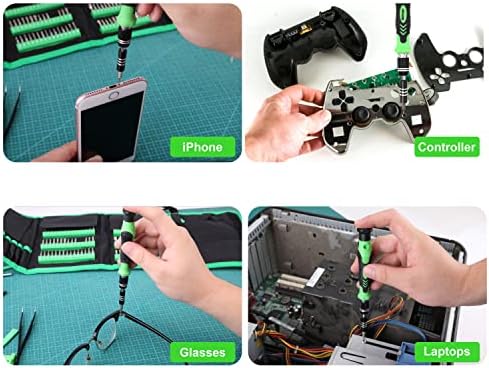 iPhone

Controller

Glasses

Laptops