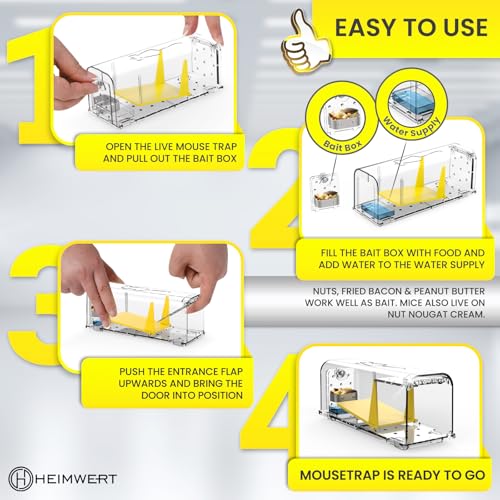 EASY TO USE

1

OPEN THE LIVE MOUSE TRAP AND PULL OUT THE BAIT BOX

2

Bait Box

Water Supply

FILL THE BAIT BOX WITH FOOD AND ADD WATER TO THE WATER SUPPLY

NUTS, FRIED BACON & PEANUT BUTTER WORK WELL AS BAIT. MICE ALSO LIVE ON NUT NOUGAT CREAM.

3

PUSH THE ENTRANCE FLAP UPWARDS AND BRING THE DOOR INTO POSITION

4

MOUSETRAP IS READY TO GO

HEIMWERT