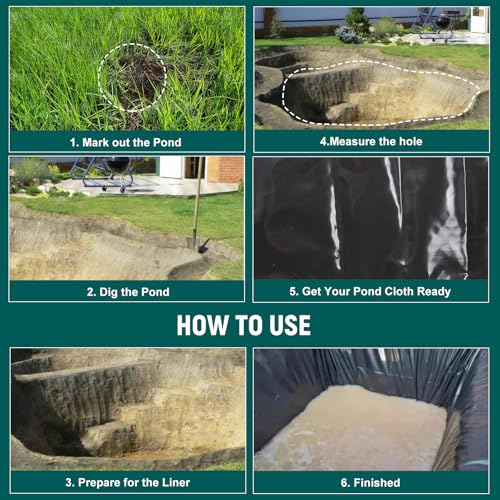 1. Mark out the Pond

4.Measure the hole

2. Dig the Pond

5. Get Your Pond Cloth Ready

HOW TO USE

3. Prepare for the Liner

6. Finished