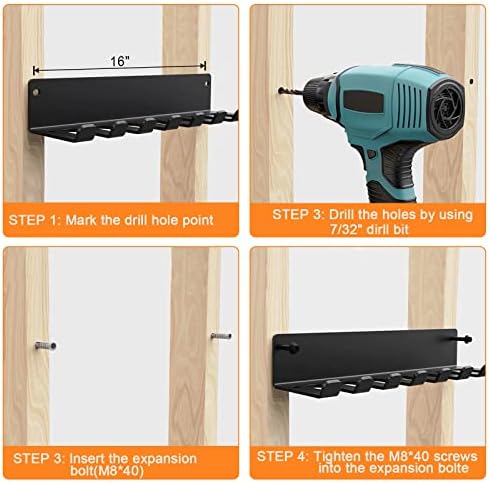 16"

STEP 1: Mark the drill hole point

STEP 3: Drill the holes by using 7/32" dirll bit

STEP 3: Insert the expansion bolt(M8*40)

STEP 4: Tighten the M8*40 screws into the expansion bolte