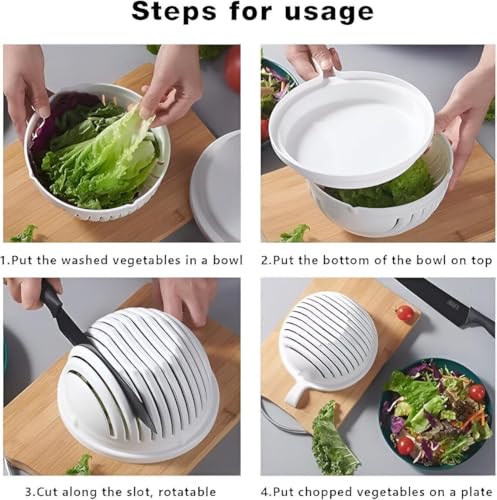 Steps for usage

1.Put the washed vegetables in a bowl

2.Put the bottom of the bowl on top

3.Cut along the slot, rotatable

4.Put chopped vegetables on a plate