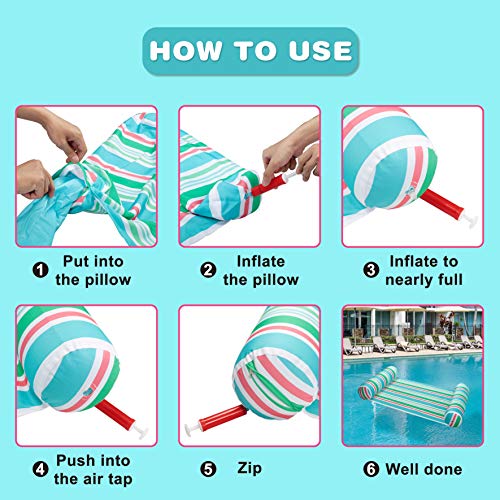 HOW TO USE

1 Put into the pillow

2 Inflate the pillow

3 Inflate to nearly full

4 Push into the air tap

5 Zip

6 Well done