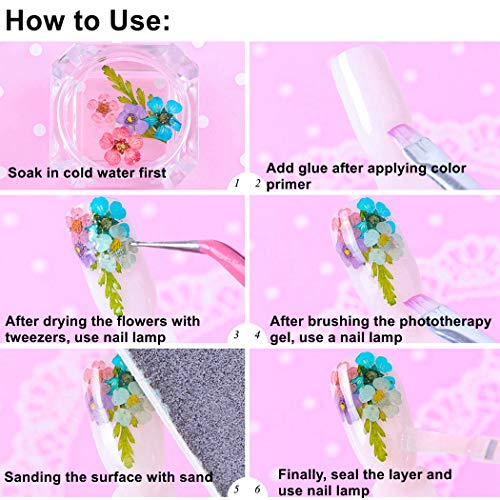 How to Use:

Soak in cold water first

1 2

Add glue after applying color primer

After drying the flowers with tweezers, use nail lamp

3 4

After brushing the phototherapy gel, use a nail lamp

Sanding the surface with sand

5 6

Finally, seal the layer and use nail lamp