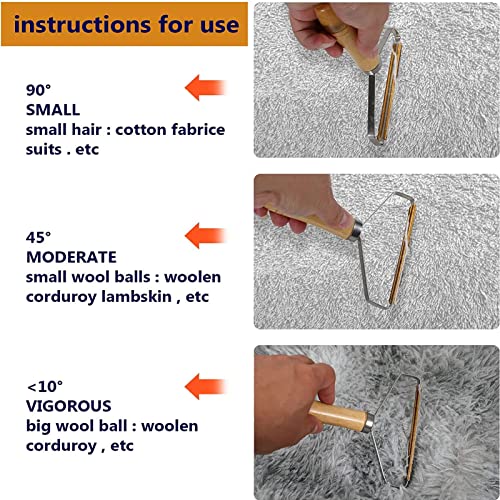 instructions for use

90°
SMALL
small hair : cotton fabrice suits . etc

45°
MODERATE
small wool balls : woolen corduroy lambskin , etc

<10°
VIGOROUS
big wool ball : woolen corduroy , etc