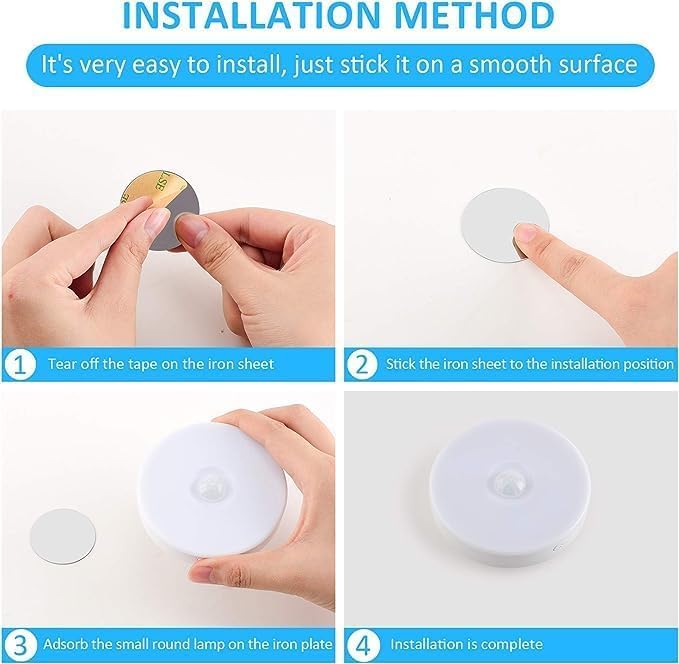 INSTALLATION METHOD

It's very easy to install, just stick it on a smooth surface

1 Tear off the tape on the iron sheet

2 Stick the iron sheet to the installation position

3 Adsorb the small round lamp on the iron plate

4 Installation is complete