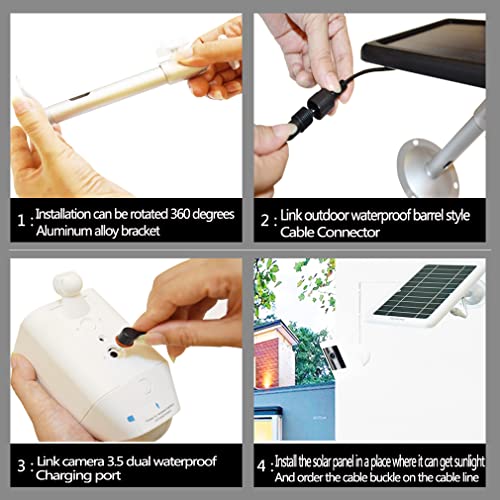 1 : Installation can be rotated 360 degrees
Aluminum alloy bracket

2 : Link outdoor waterproof barrel style
Cable Connector

3 : Link camera 3.5 dual waterproof
Charging port

4 : Install the solar panel in a place where it can get sunlight
And order the cable buckle on the cable line