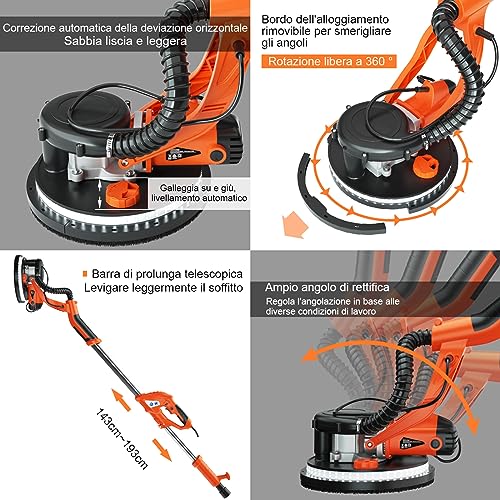 Correzione automatica della deviazione orizzontale
Sabbia liscia e leggera

Galleggia su e giù, livellamento automatico

Bordo dell'alloggiamento rimovibile per smerigliare gli angoli

Rotazione libera a 360 °

Barra di prolunga telescopica
Levigare leggermente il soffitto

143cm~193cm

Ampio angolo di rettifica
Regola l'angolazione in base alle diverse condizioni di lavoro