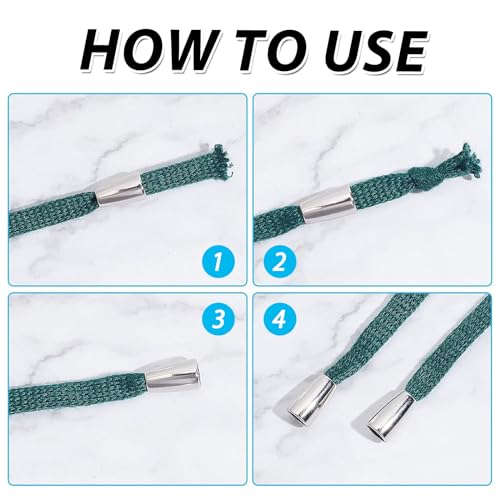 HOW TO USE

1

2

3

4