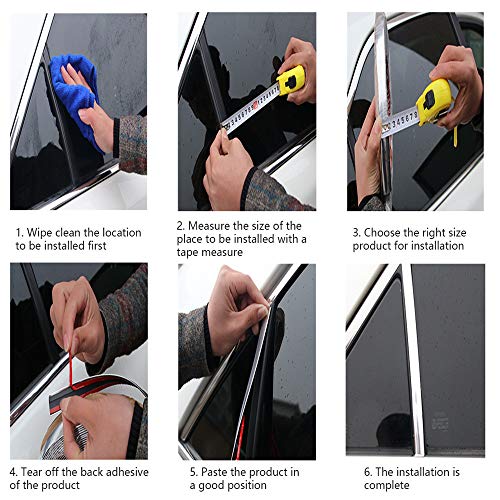 1. Wipe clean the location to be installed first

2. Measure the size of the place to be installed with a tape measure

3. Choose the right size product for installation

4. Tear off the back adhesive of the product

5. Paste the product in a good position

6. The installation is complete