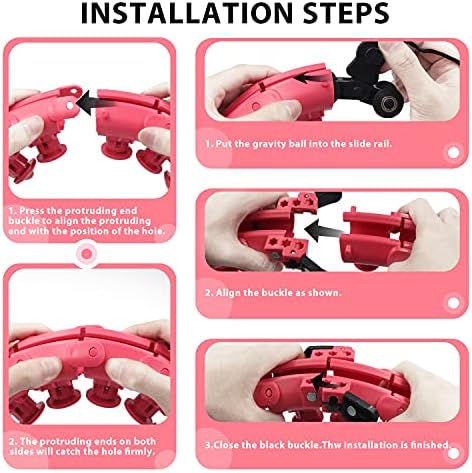 INSTALLATION STEPS

1. Press the protruding end buckle to align the protruding end with the position of the hole.

2. The protruding ends on both sides will catch the hole firmly.

1. Put the gravity ball into the slide rail.

2. Align the buckle as shown.

3.Close the black buckle.Thw installation is finished.