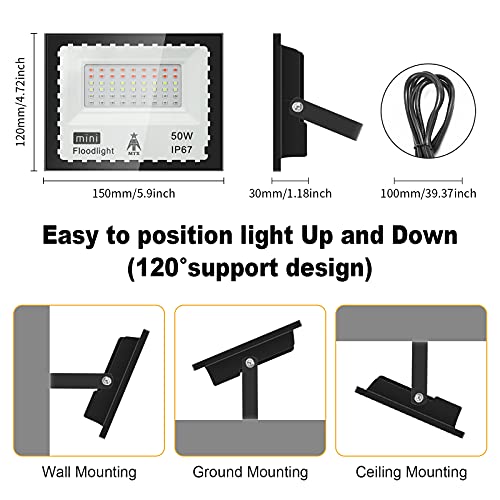 120mm/4.72inch

mini
Floodlight
MTX
50W
IP67

150mm/5.9inch

30mm/1.18inch

100mm/39.37inch

Easy to position light Up and Down
(120°support design)

Wall Mounting

Ground Mounting

Ceiling Mounting