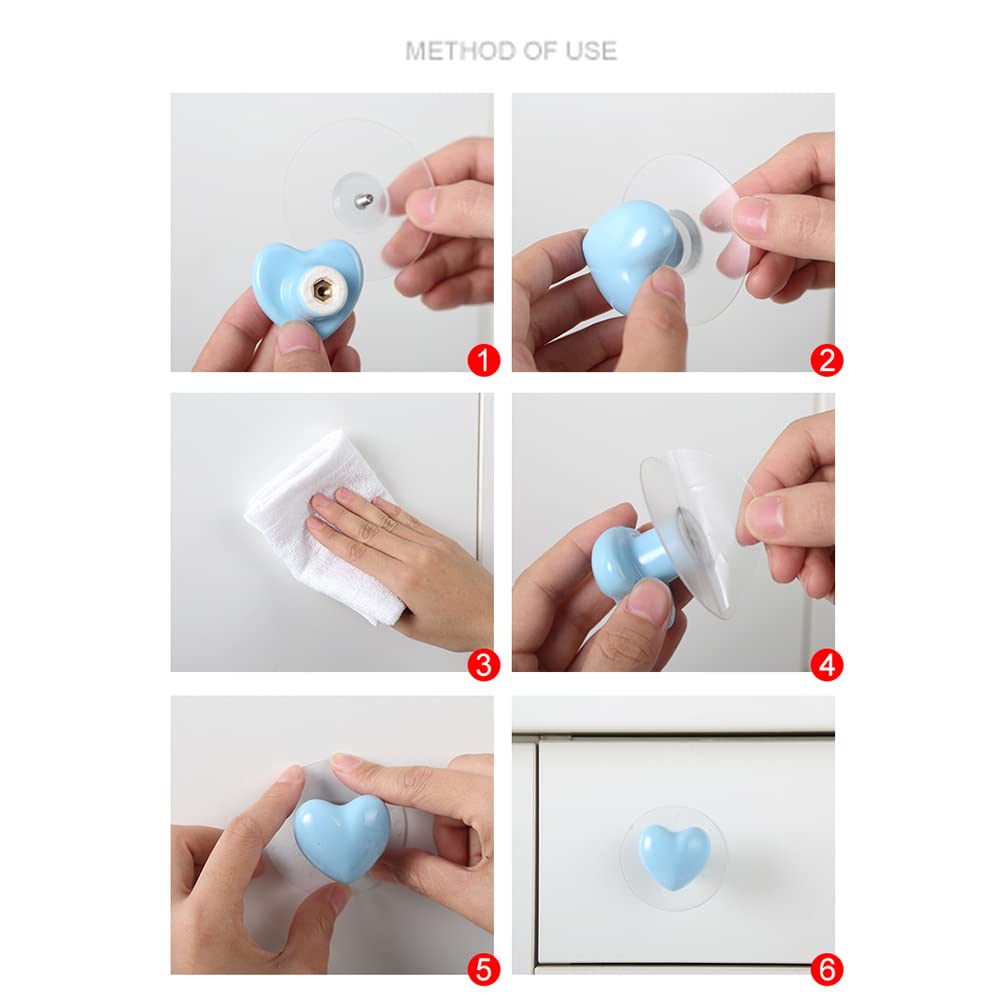 METHOD OF USE

1

2

3

4

5

6