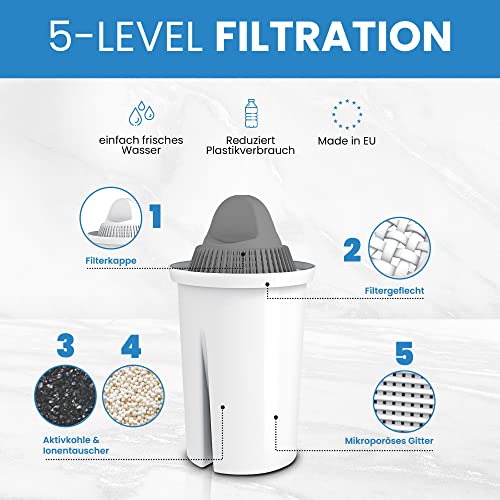 5-LEVEL FILTRATION

einfach frisches Wasser

Reduziert Plastikverbrauch

Made in EU

1

Filterkappe

2

Filtergeflecht

3

4

Aktivkohle & Ionentauscher

5

Mikroporöses Gitter