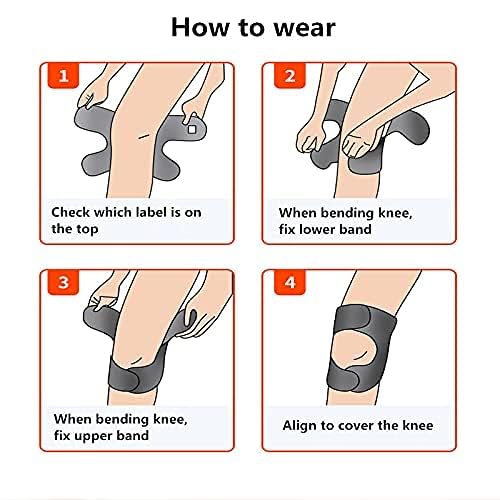 How to wear

1

Check which label is on the top

2

When bending knee, fix lower band

3

When bending knee, fix upper band

4

Align to cover the knee