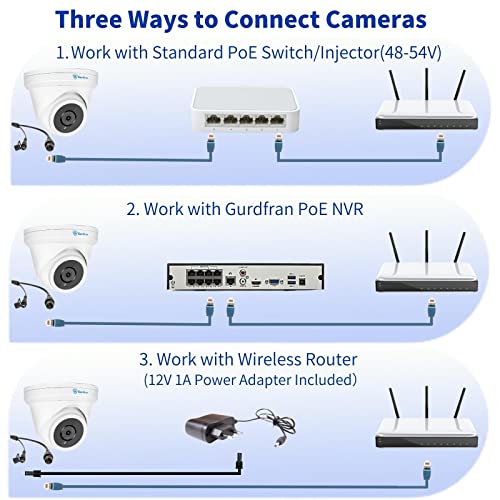 Three Ways to Connect Cameras

1.Work with Standard PoE Switch/Injector(48-54V)

2. Work with Gurdfran PoE NVR

3. Work with Wireless Router
(12V 1A Power Adapter Included)