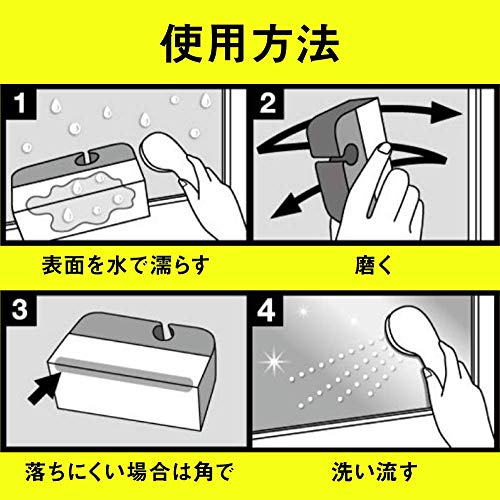 使用方法

1

表面を水で濡らす

2

磨く

3

落ちにくい場合は角で

4

洗い流す