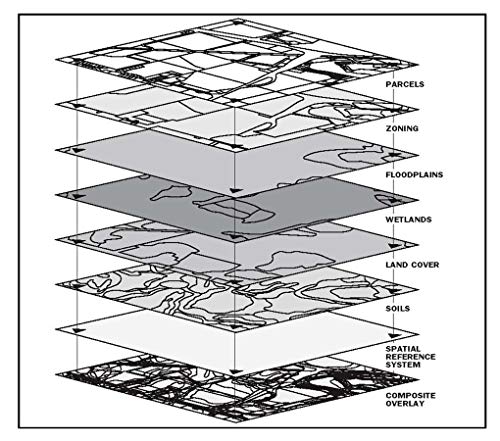 PARCELS

ZONING

FLOODPLAINS

WETLANDS

LAND COVER

SOILS

SPATIAL REFERENCE SYSTEM

COMPOSITE OVERLAY