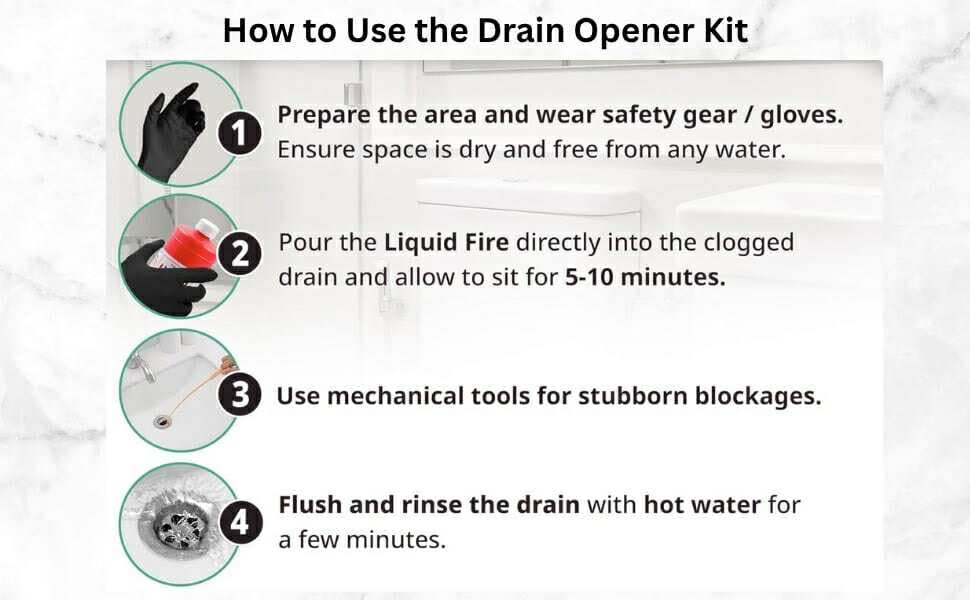 How to Use the Drain Opener Kit

1 Prepare the area and wear safety gear / gloves. Ensure space is dry and free from any water.

2 Pour the Liquid Fire directly into the clogged drain and allow to sit for 5-10 minutes.

3 Use mechanical tools for stubborn blockages.

4 Flush and rinse the drain with hot water for a few minutes.