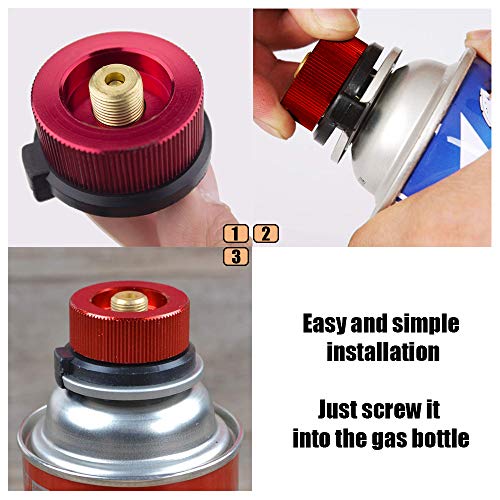 1 2
3

Easy and simple installation

Just screw it into the gas bottle