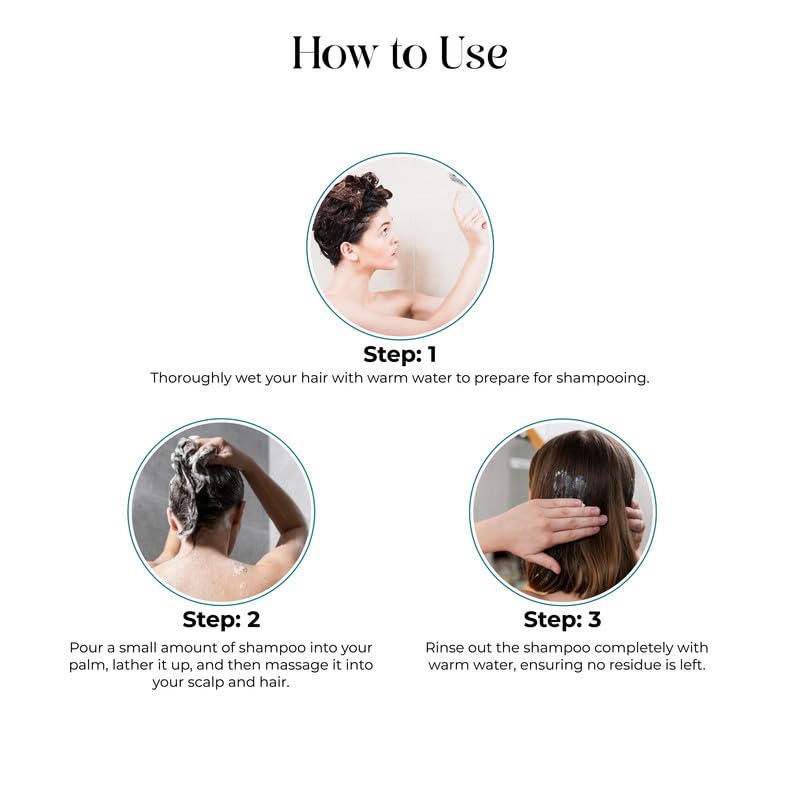 How to Use

Step: 1
Thoroughly wet your hair with warm water to prepare for shampooing.

Step: 2
Pour a small amount of shampoo into your palm, lather it up, and then massage it into your scalp and hair.

Step: 3
Rinse out the shampoo completely with warm water, ensuring no residue is left.