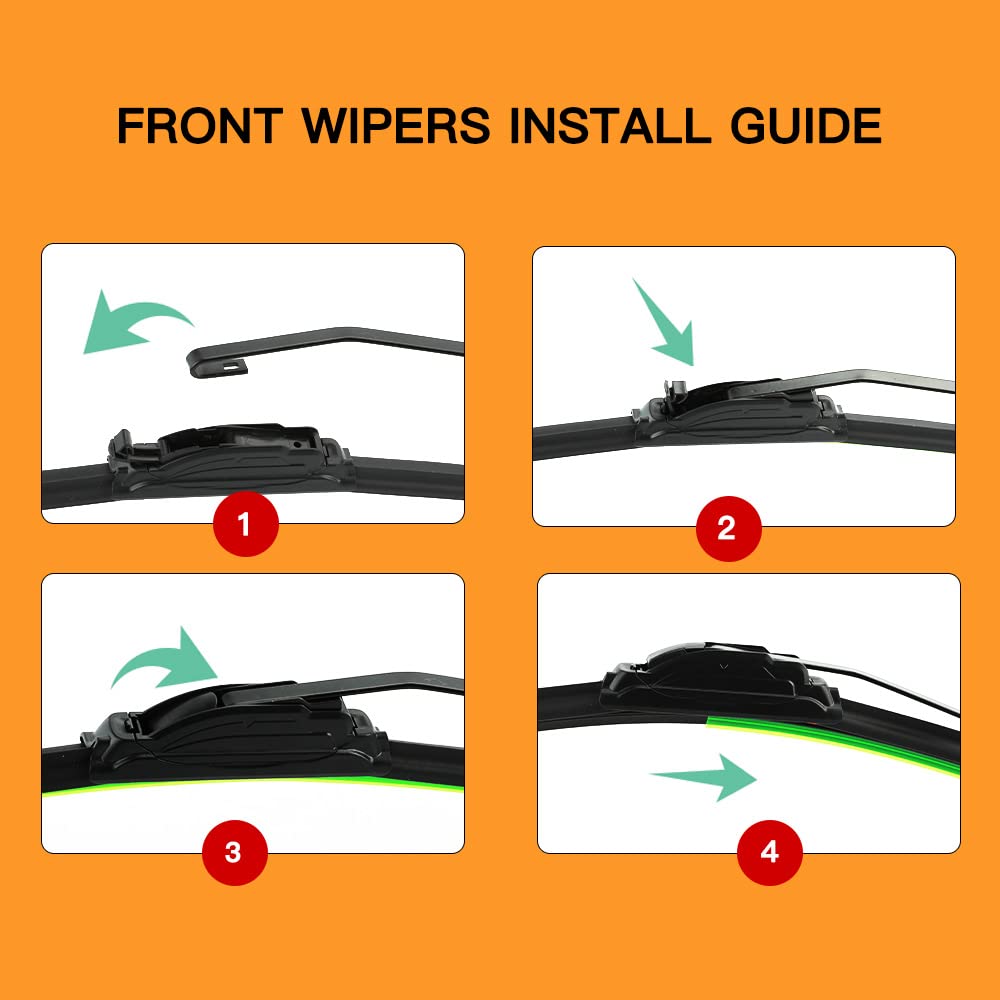 FRONT WIPERS INSTALL GUIDE

1

2

3

4