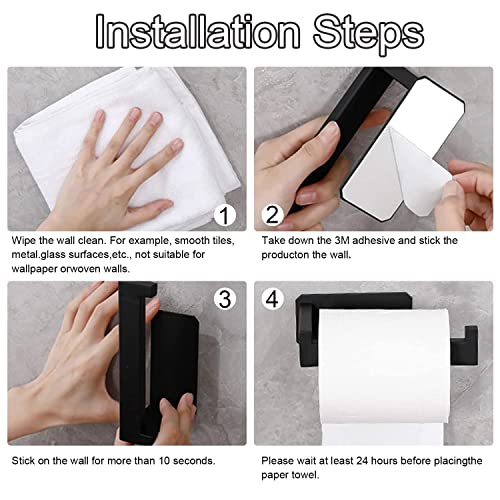 Installation Steps

1

Wipe the wall clean. For example, smooth tiles, metal.glass surfaces,etc., not suitable for wallpaper orwoven walls.

2

Take down the 3M adhesive and stick the producton the wall.

3

Stick on the wall for more than 10 seconds.

4

Please wait at least 24 hours before placingthe paper towel.